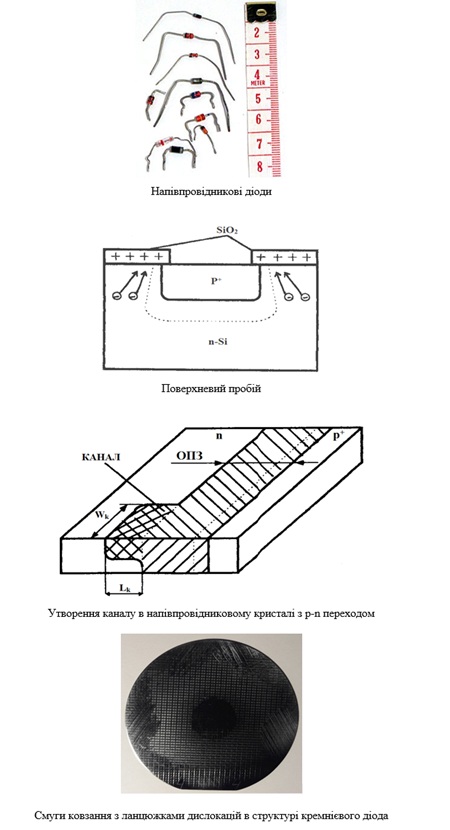 2
3
4
METER
5
6
7
8

Напівпровідникові діоди

$SiO_2$
+ + + +
+ + + +
$P^+$
n-Si

Поверхневий пробій

n
$p^+$
КАНАЛ
ОПЗ
$W_k$
$L_k$

Утворення каналу в напівпровідниковому кристалі з p-n переходом

Смуги ковзання з ланцюжками дислокацій в структурі кремнієвого діода